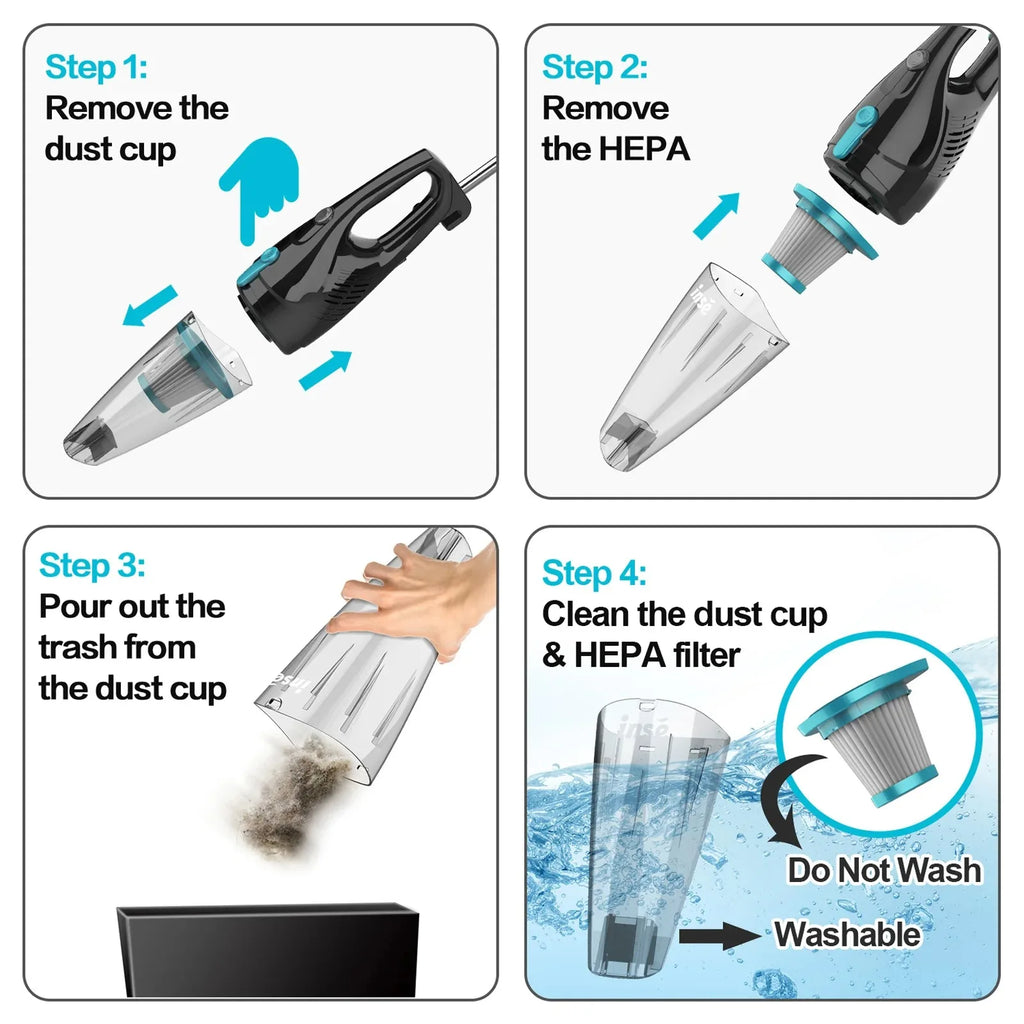 Step 1:
Remove the dust cup

Step 2:
Remove the HEPA

inse

Step 3:
Pour out the trash from the dust cup

inse

Step 4:
Clean the dust cup & HEPA filter

inse

Do Not Wash

Washable